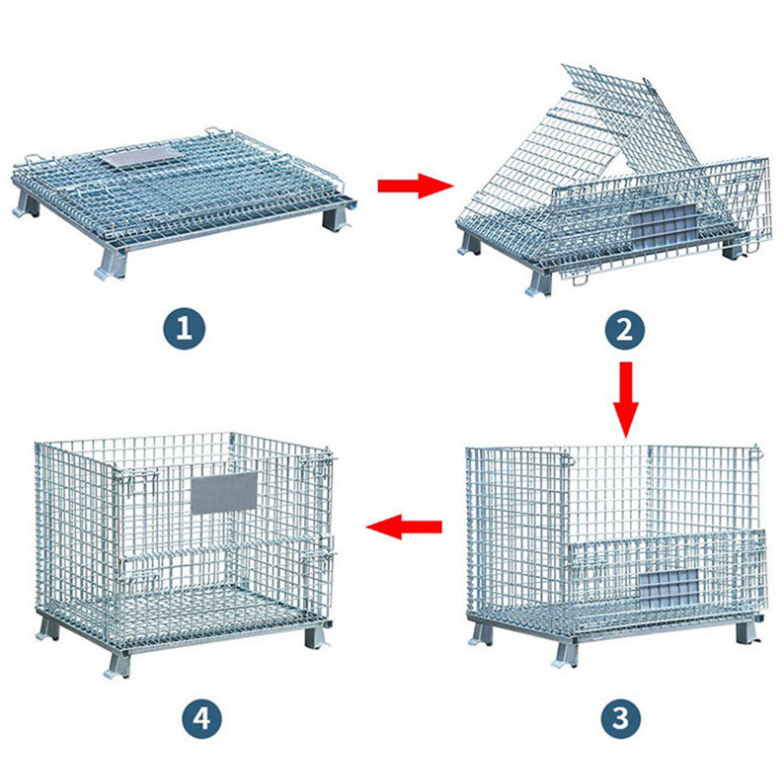 1

2

4

3