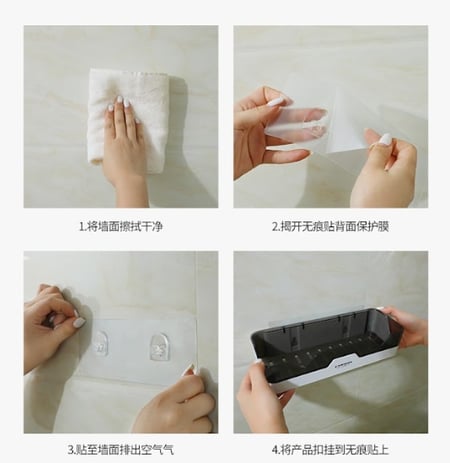 1.将墙面擦拭干净

2.揭开无痕贴背面保护膜

3.贴至墙面排出空气气

4.将产品扣挂到无痕贴上