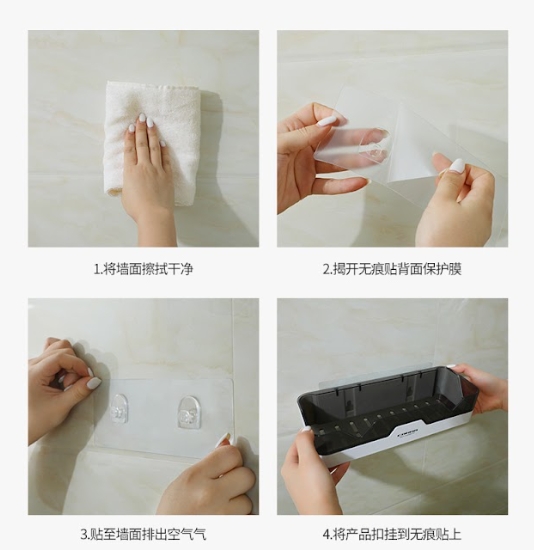 1.将墙面擦拭干净

2.揭开无痕贴背面保护膜

3.贴至墙面排出空气气

4.将产品扣挂到无痕贴上