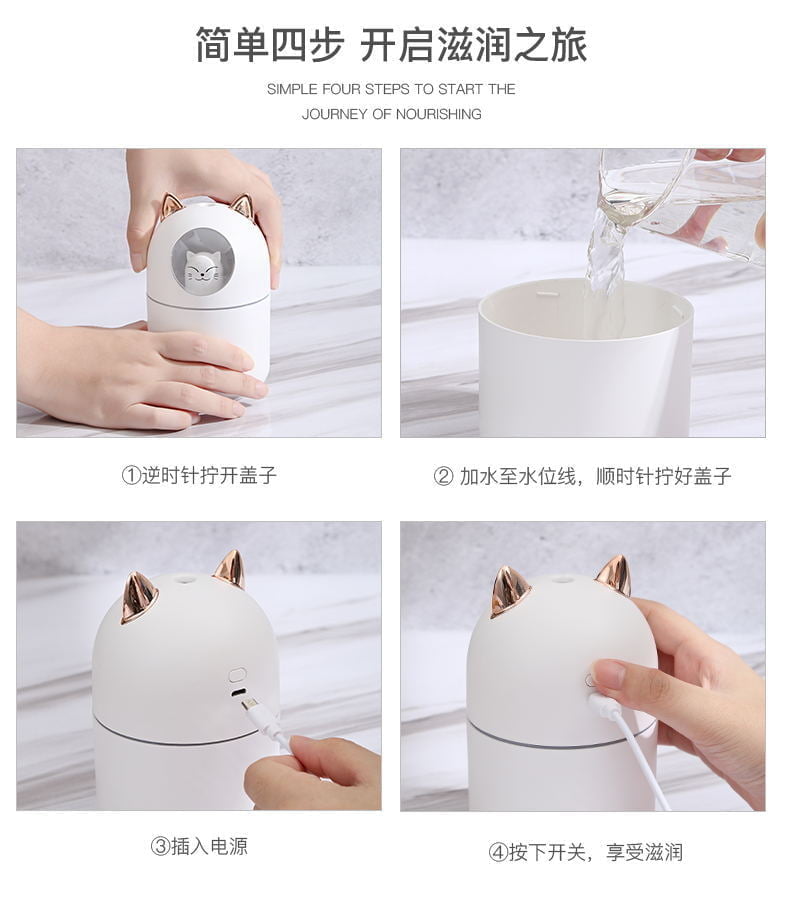 简单四步 开启滋润之旅

SIMPLE FOUR STEPS TO START THE JOURNEY OF NOURISHING

①逆时针拧开盖子

② 加水至水位线，顺时针拧好盖子

③插入电源

④按下开关，享受滋润