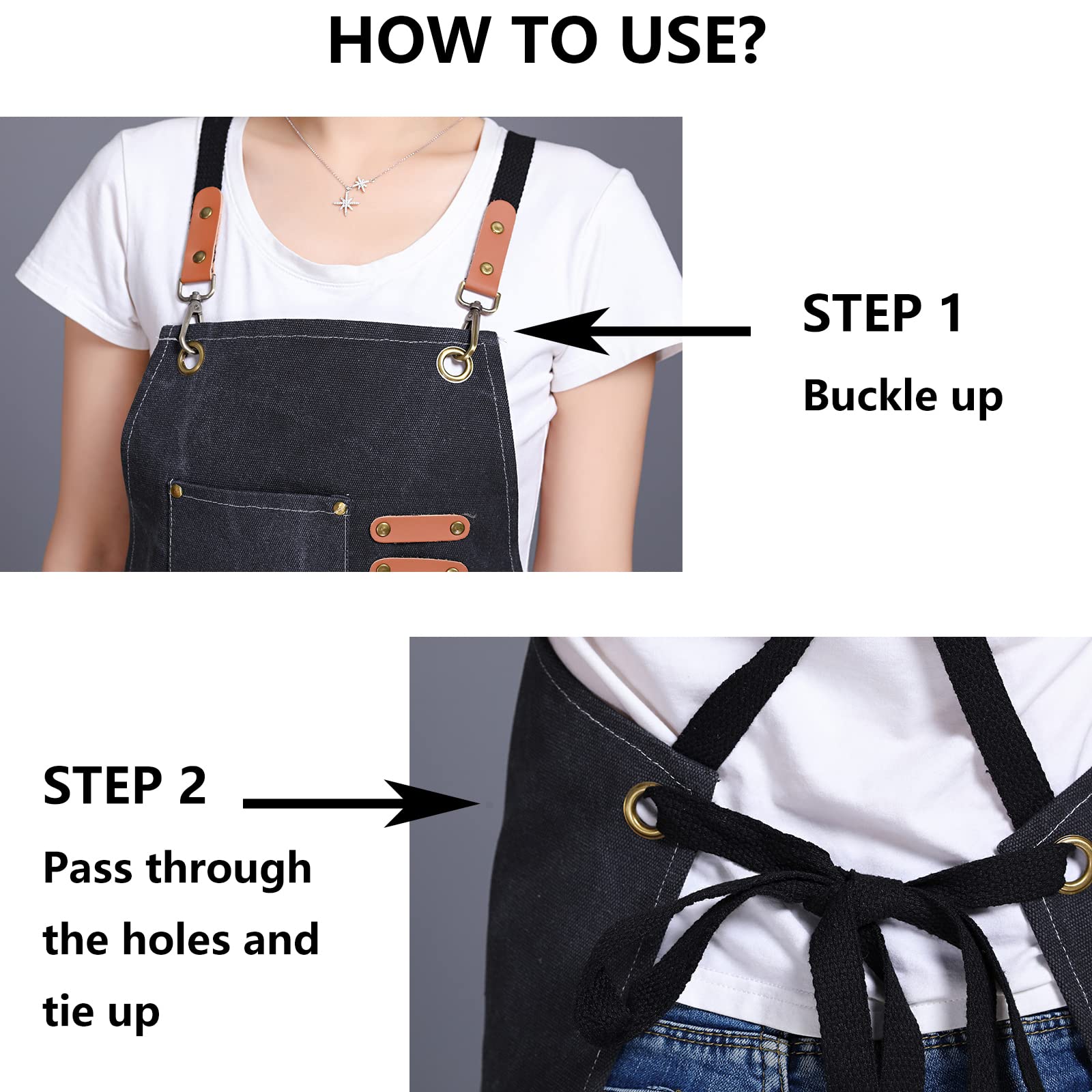 HOW TO USE?

STEP 1
Buckle up

STEP 2
Pass through the holes and tie up