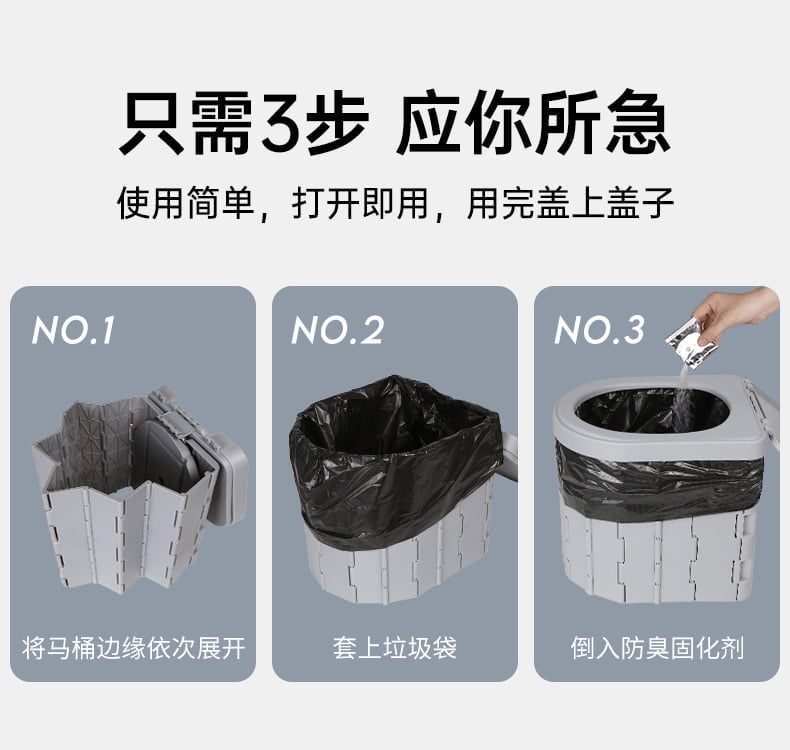 只需3步 应你所急

使用简单，打开即用，用完盖上盖子

NO.1

将马桶边缘依次展开

NO.2

套上垃圾袋

NO.3

倒入防臭固化剂