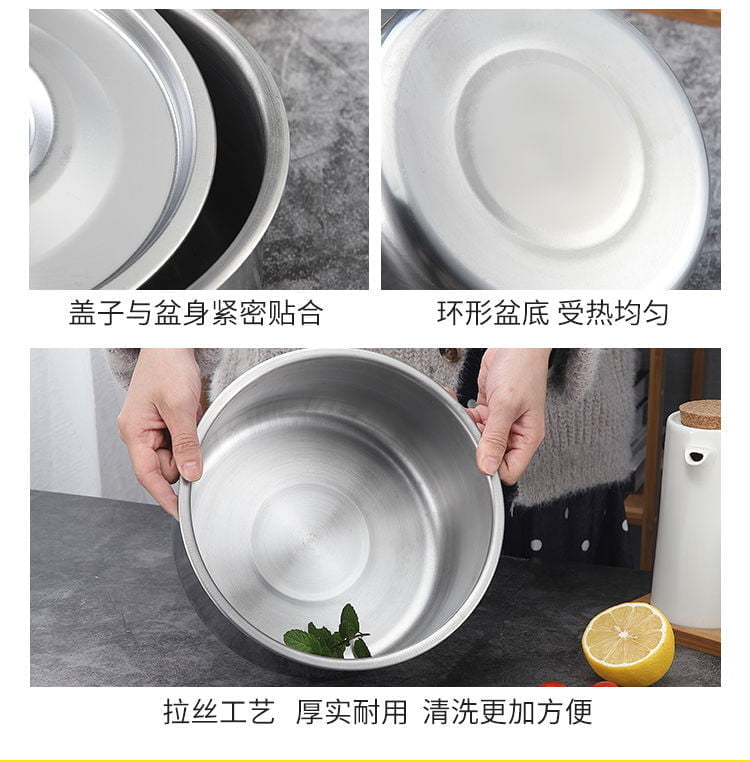 盖子与盆身紧密贴合

环形盆底 受热均匀

拉丝工艺 厚实耐用 清洗更加方便