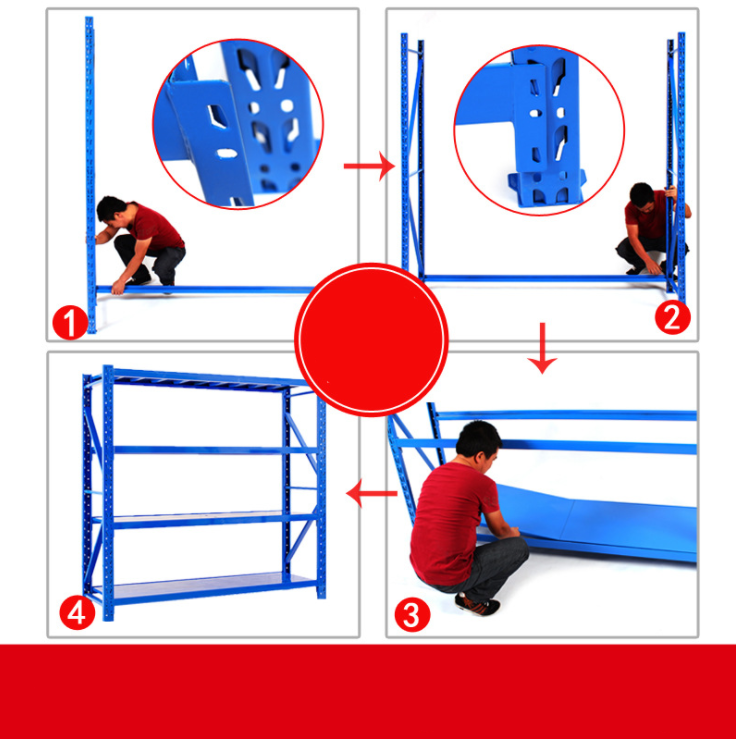 1

2

3

4